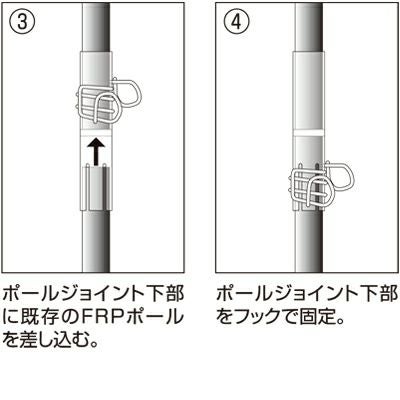 ③

ポールジョイント下部に既存のFRPポールを差し込む。

④

ポールジョイント下部をフックで固定。